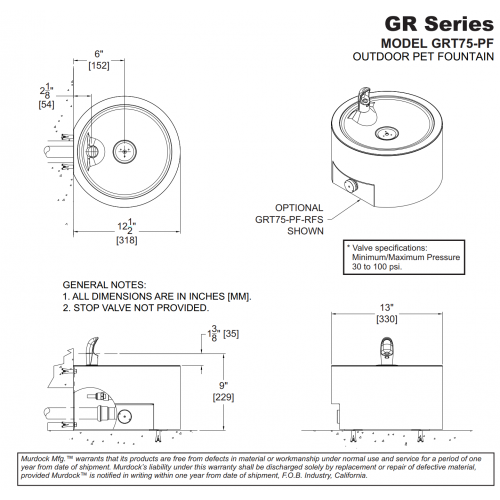 GR Series
MODEL GRT75-PF
OUTDOOR PET FOUNTAIN

6"
[152]

$2\frac{1}{8}$"
[54]

$12\frac{1}{2}$"
[318]

OPTIONAL
GRT75-PF-RFS
SHOWN

* Valve specifications:
Minimum/Maximum Pressure
30 to 100 psi.

GENERAL NOTES:
1. ALL DIMENSIONS ARE IN INCHES [MM].
2. STOP VALVE NOT PROVIDED.

$1\frac{3}{8}$" [35]

9"
[229]

13"
[330]

Murdock Mfg.™ warrants that its products are free from defects in material or workmanship under normal use and service for a period of one year from date of shipment. Murdock's liability under this warranty shall be discharged solely by replacement or repair of defective material, provided Murdock™ is notified in writing within one year from date of shipment, F.O.B. Industry, California.