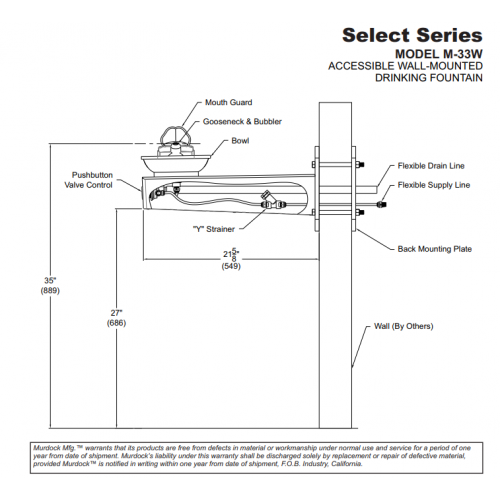 Select Series
MODEL M-33W
ACCESSIBLE WALL-MOUNTED
DRINKING FOUNTAIN

Mouth Guard
Gooseneck & Bubbler
Bowl
Pushbutton
Valve Control
Flexible Drain Line
Flexible Supply Line
"Y" Strainer
Back Mounting Plate
$21\frac{5}{8}$"
(549)
35"
(889)
27"
(686)
Wall (By Others)

Murdock Mfg.™ warrants that its products are free from defects in material or workmanship under normal use and service for a period of one year from date of shipment. Murdock's liability under this warranty shall be discharged solely by replacement or repair of defective material, provided Murdock™ is notified in writing within one year from date of shipment, F.O.B. Industry, California.