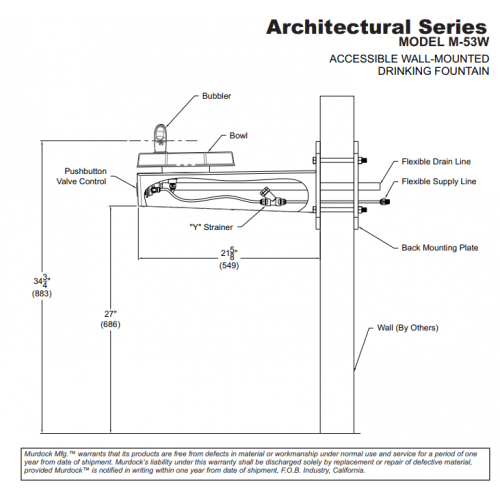 Architectural Series
MODEL M-53W
ACCESSIBLE WALL-MOUNTED DRINKING FOUNTAIN

Bubbler

Bowl

Pushbutton Valve Control

Flexible Drain Line

Flexible Supply Line

"Y" Strainer

Back Mounting Plate

$21\frac{5}{8}$"
(549)

$34\frac{3}{4}$"
(883)

27"
(686)

Wall (By Others)

Murdock Mfg.™ warrants that its products are free from defects in material or workmanship under normal use and service for a period of one year from date of shipment. Murdock's liability under this warranty shall be discharged solely by replacement or repair of defective material, provided Murdock™ is notified in writing within one year from date of shipment, F.O.B. Industry, California.